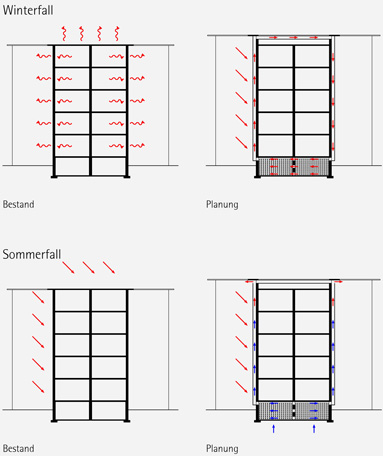 Winterfall

Bestand

Planung

Sommerfall

Bestand

Planung